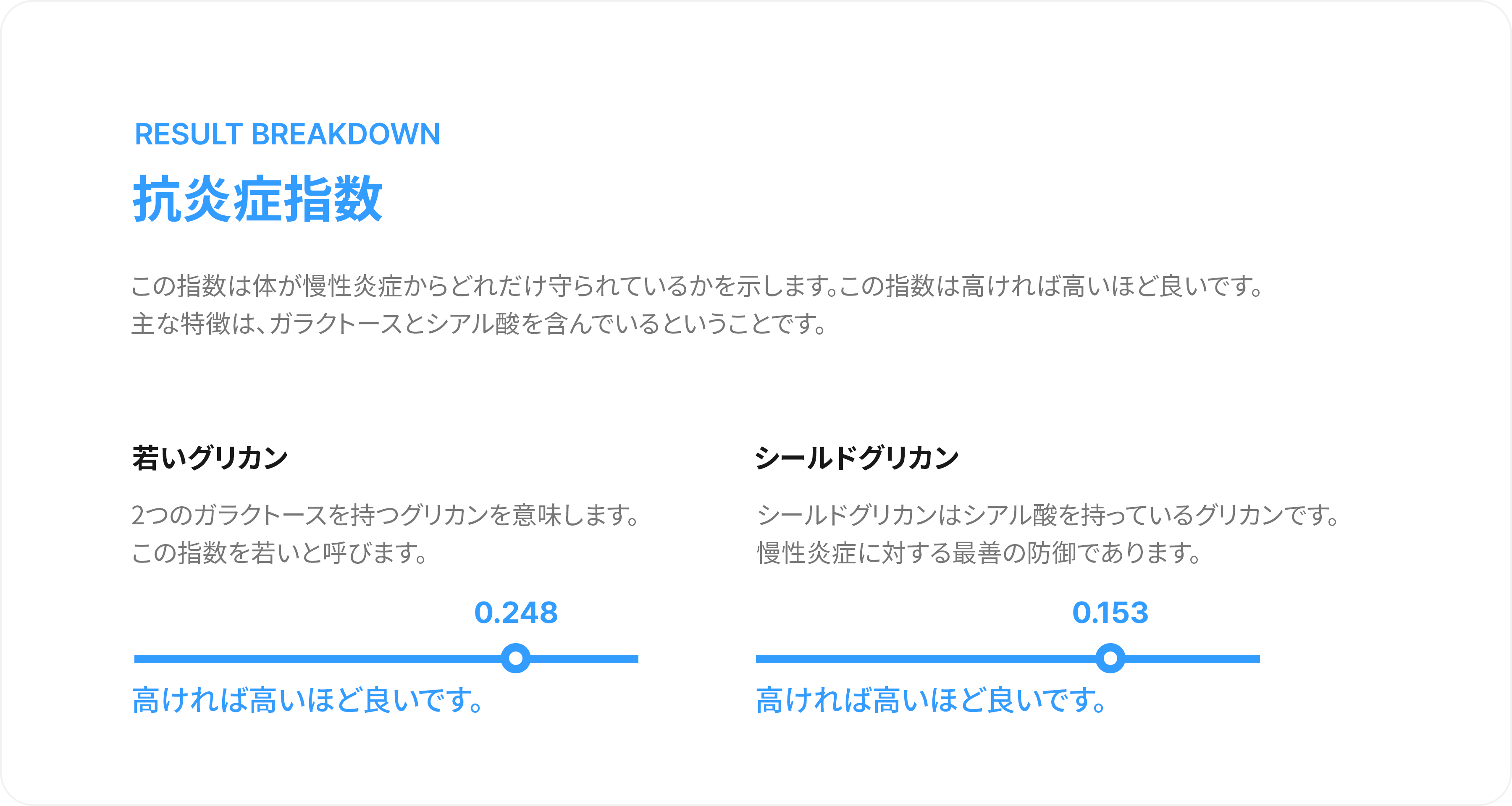 RESULT BREAKDOWN

抗炎症指数

この指数は体が慢性炎症からどれだけ守られているかを示します。この指数は高ければ高いほど良いです。主な特徴は、ガラクトースとシアル酸を含んでいるということです。

若いグリカン

2つのガラクトースを持つグリカンを意味します。この指数を若いと呼びます。

0.248

高ければ高いほど良いです。

シールドグリカン

シールドグリカンはシアル酸を持っているグリカンです。慢性炎症に対する最善の防御であります。

0.153

高ければ高いほど良いです。